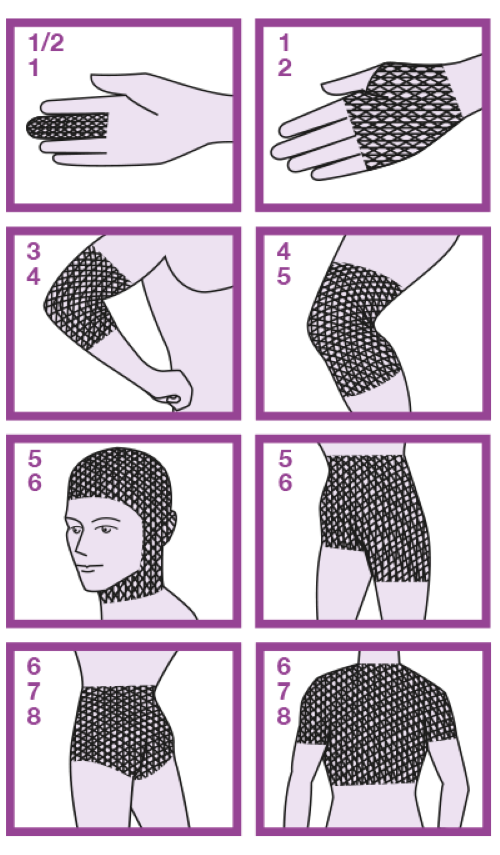 1/2
1

1
2

3
4

4
5

5
6

5
6

6
7
8

6
7
8